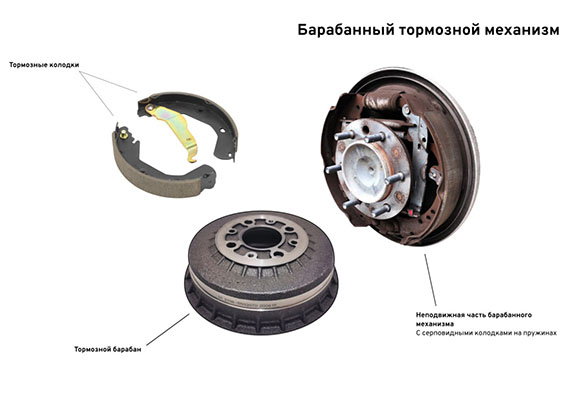 Барабанный тормозной механизм

Тормозные колодки

Тормозной барабан

Неподвижная часть барабанного механизма
С серповидными колодками на пружинах